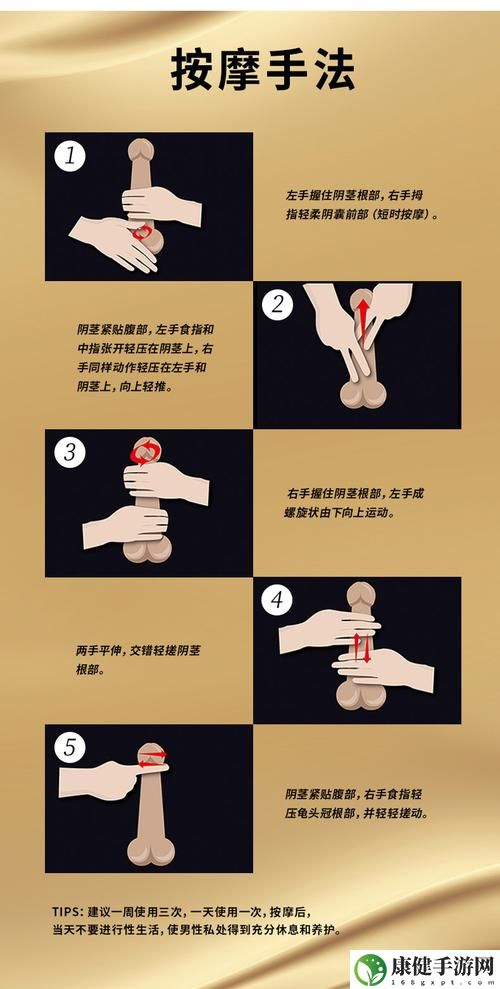 按摩手法

1

左手握住阴茎根部，右手拇指轻柔阴囊前部（短时按摩）。

2

阴茎紧贴腹部，左手食指和中指张开轻压在阴茎上，右手同样动作轻压在左手和阴茎上，向上轻推。

3

右手握住阴茎根部，左手成螺旋状由下向上运动。

4

两手平伸，交错轻搓阴茎根部。

5

阴茎紧贴腹部，右手食指轻压龟头冠根部，并轻轻搓动。

TIPS：建议一周使用三次，一天使用一次，按摩后，当天不要进行性生活，使男性私处得到充分休息和养护。

康健手游网
168gxpt.com